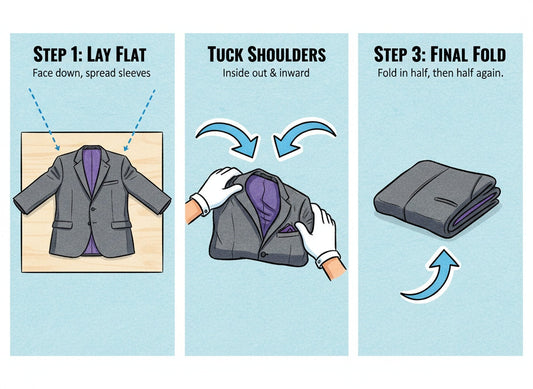 STEP 1: LAY FLAT
Face down, spread sleeves

TUCK SHOULDERS
Inside out & inward

STEP 3: FINAL FOLD
Fold in half, then half again.